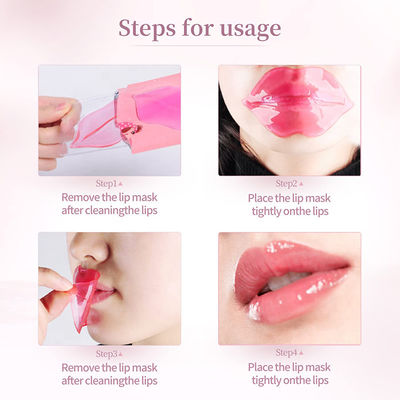 Steps for usage

Step1

Remove the lip mask after cleaningthe lips

Step2

Place the lip mask tightly onthe lips

Step3

Remove the lip mask after cleaningthe lips

Step4

Place the lip mask tightly onthe lips